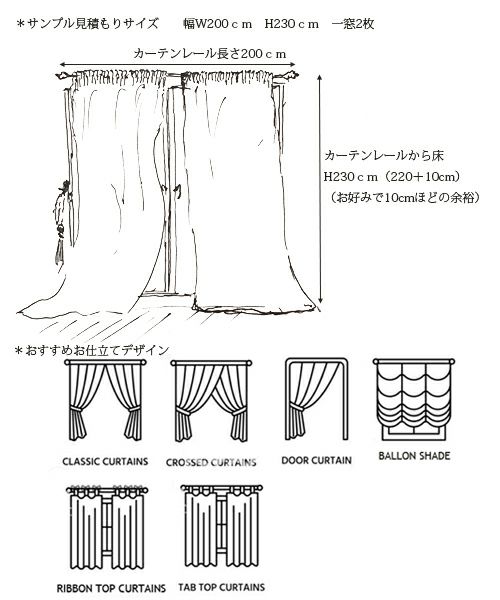 ＊サンプル見積もりサイズ　幅W200ｃｍ　H230ｃｍ　一窓2枚

カーテンレール長さ200ｃｍ

カーテンレールから床
H230ｃｍ（220＋10cm）
（お好みで10cmほどの余裕）

＊おすすめお仕立てデザイン

CLASSIC CURTAINS

CROSSED CURTAINS

DOOR CURTAIN

BALLON SHADE

RIBBON TOP CURTAINS

TAB TOP CURTAINS