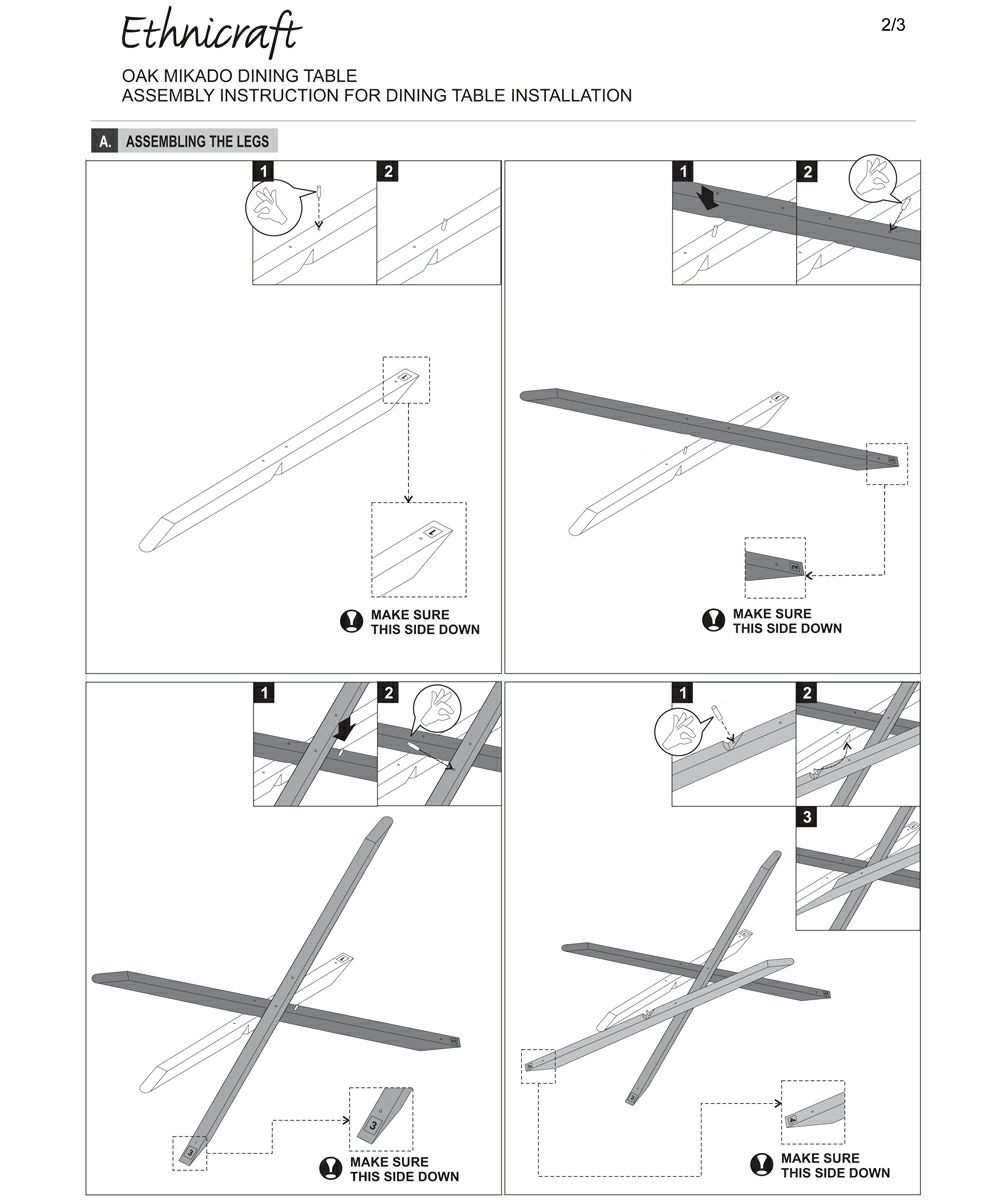 Ethnicraft

2/3

OAK MIKADO DINING TABLE
ASSEMBLY INSTRUCTION FOR DINING TABLE INSTALLATION

A. ASSEMBLING THE LEGS

1 2

1

MAKE SURE THIS SIDE DOWN

1 2

2

MAKE SURE THIS SIDE DOWN

1 2

3

MAKE SURE THIS SIDE DOWN

1 2 3

4

MAKE SURE THIS SIDE DOWN