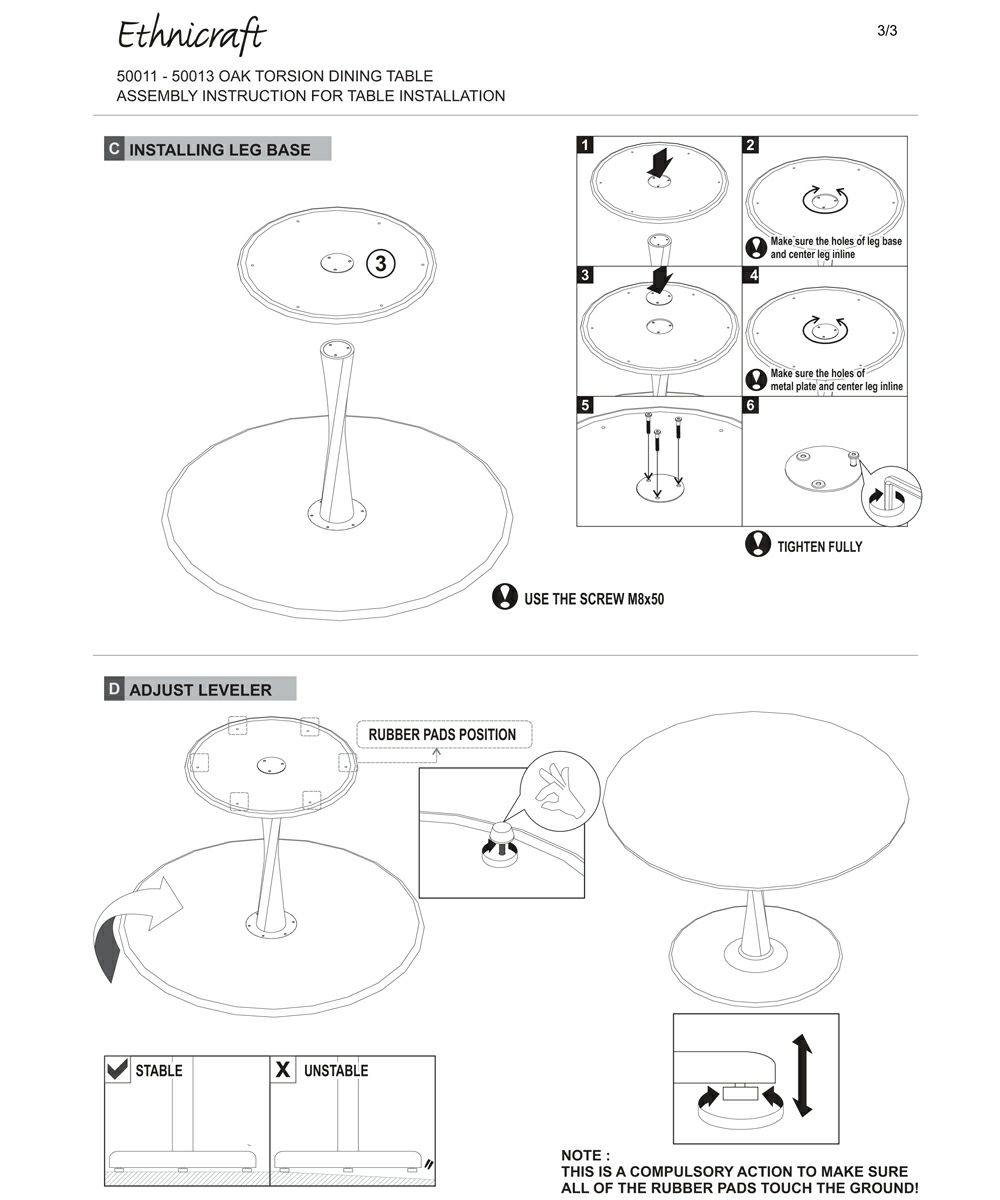 Ethnicraft

3/3

50011 - 50013 OAK TORSION DINING TABLE
ASSEMBLY INSTRUCTION FOR TABLE INSTALLATION

C INSTALLING LEG BASE

3

1

2

Make sure the holes of leg base and center leg inline

3

4

Make sure the holes of metal plate and center leg inline

5

6

TIGHTEN FULLY

USE THE SCREW M8x50

D ADJUST LEVELER

RUBBER PADS POSITION

STABLE

X UNSTABLE

NOTE :
THIS IS A COMPULSORY ACTION TO MAKE SURE ALL OF THE RUBBER PADS TOUCH THE GROUND!